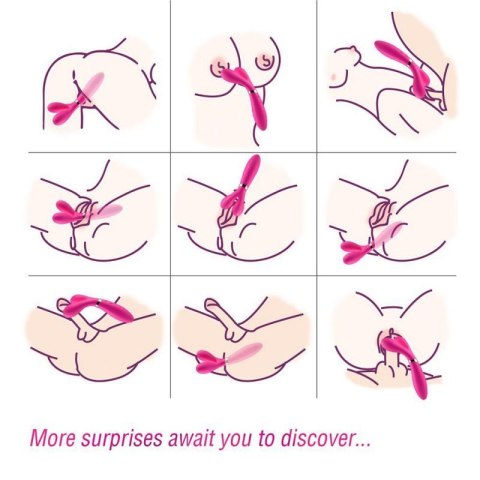 More surprises await you to discover...