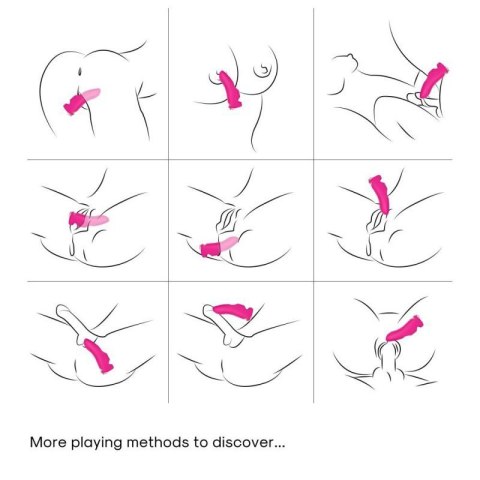 More playing methods to discover...